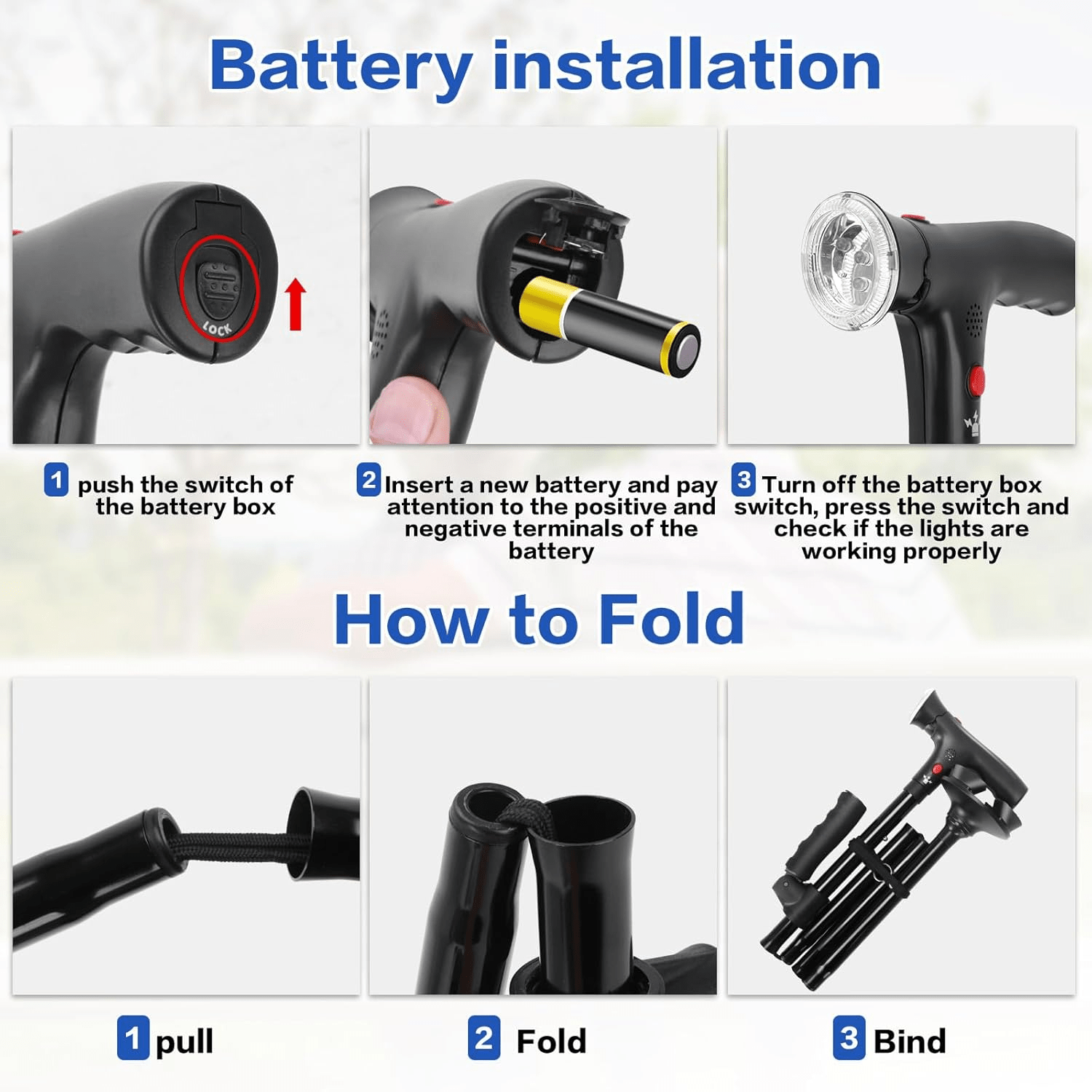 Battery installation

LOCK

1 push the switch of the battery box

2 Insert a new battery and pay attention to the positive and negative terminals of the battery

3 Turn off the battery box switch, press the switch and check if the lights are working properly

How to Fold

1 pull

2 Fold

3 Bind