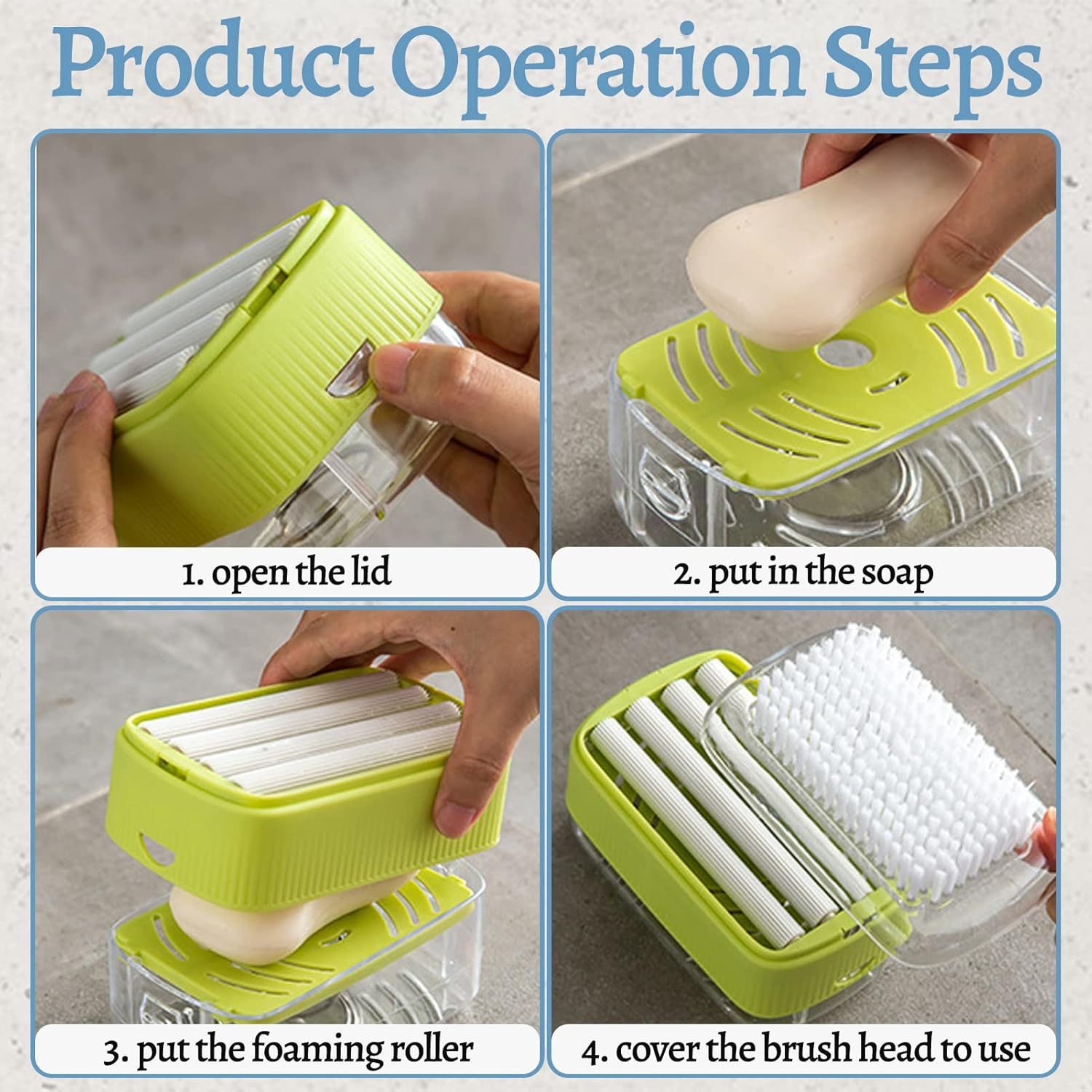 Product Operation Steps

1. open the lid

2. put in the soap

3. put the foaming roller

4. cover the brush head to use