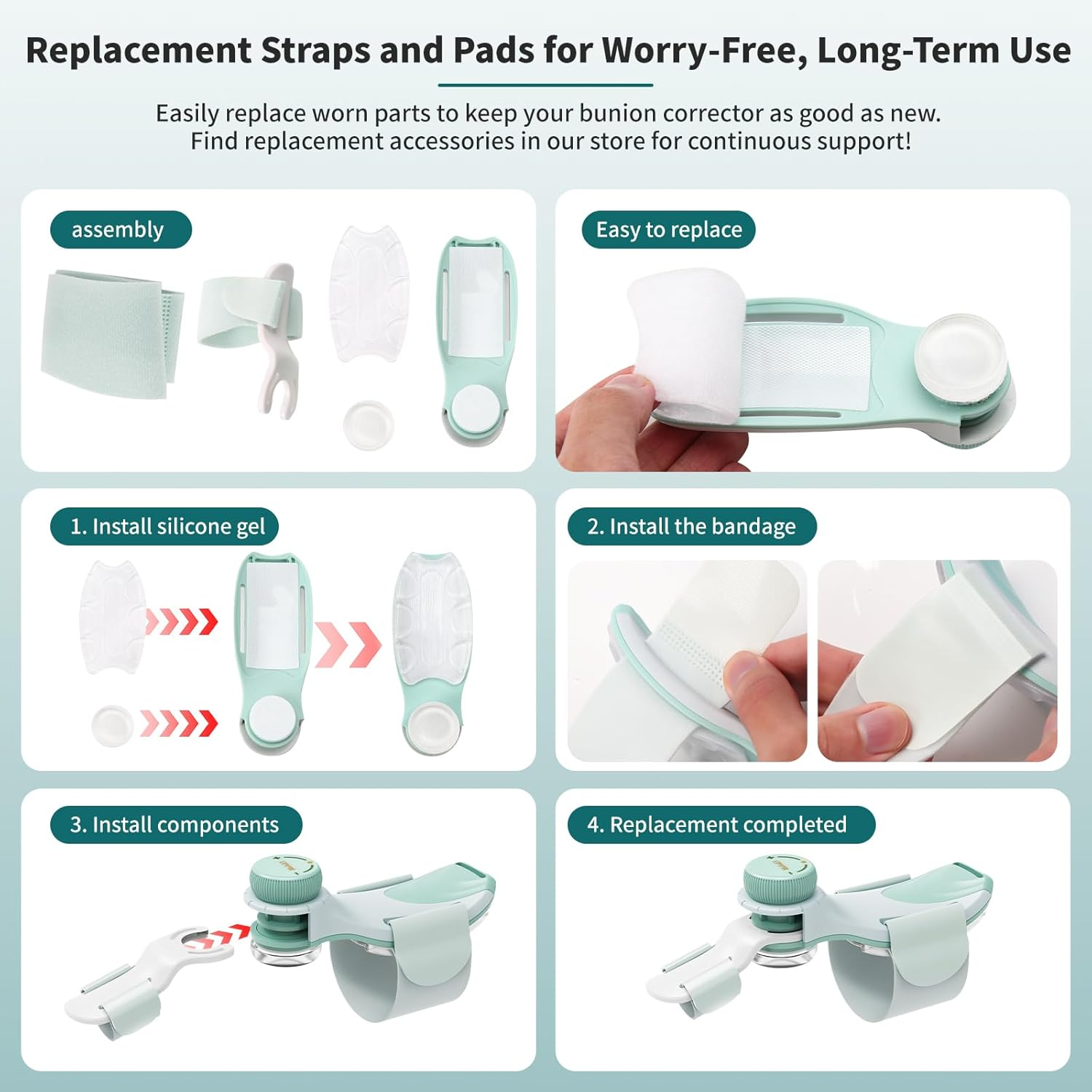 Replacement Straps and Pads for Worry-Free, Long-Term Use

Easily replace worn parts to keep your bunion corrector as good as new.
Find replacement accessories in our store for continuous support!

assembly

Easy to replace

1. Install silicone gel

2. Install the bandage

3. Install components

4. Replacement completed