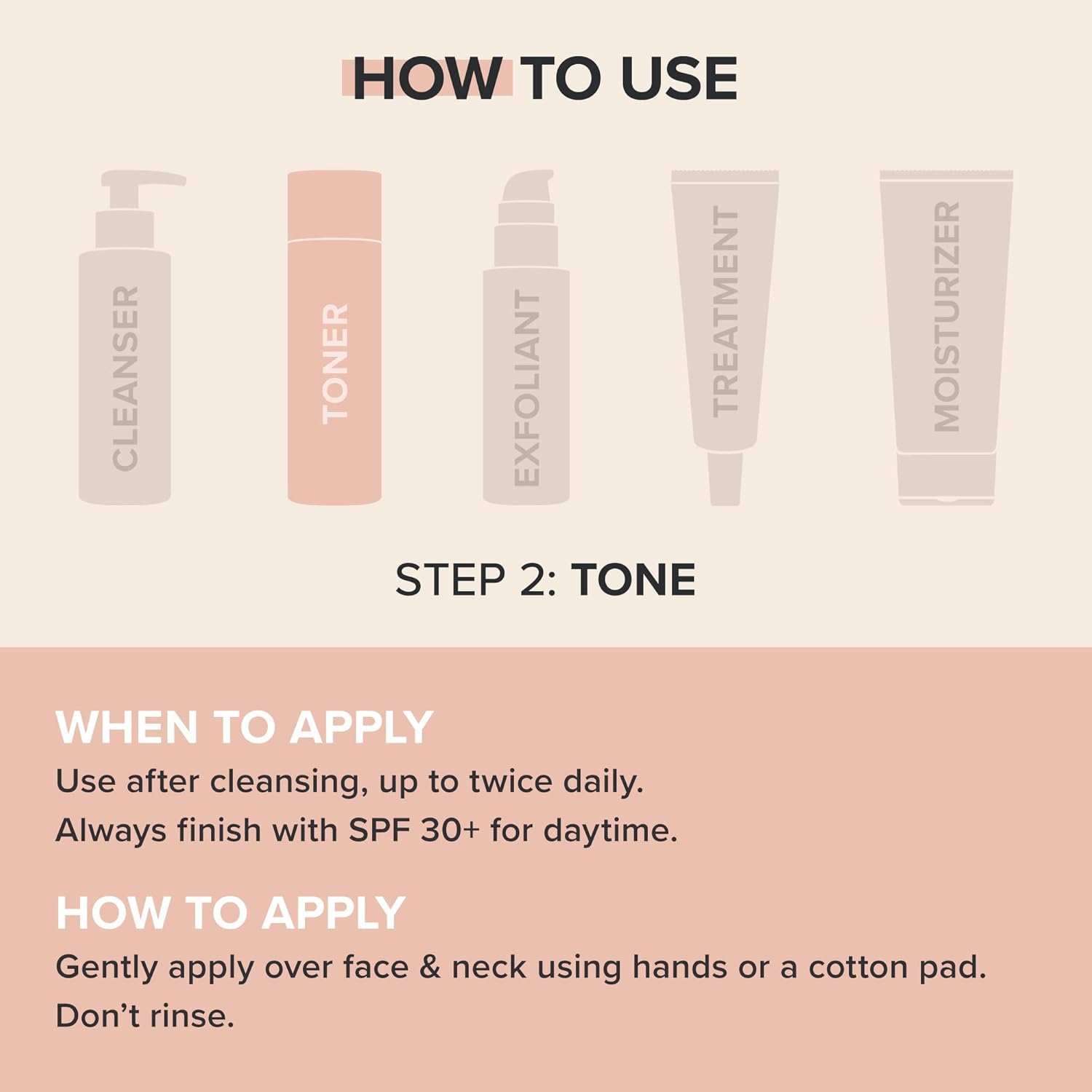 HOW TO USE

CLEANSER

TONER

EXFOLIANT

TREATMENT

MOISTURIZER

STEP 2: TONE

WHEN TO APPLY
Use after cleansing, up to twice daily.
Always finish with SPF 30+ for daytime.

HOW TO APPLY
Gently apply over face & neck using hands or a cotton pad.
Don't rinse.