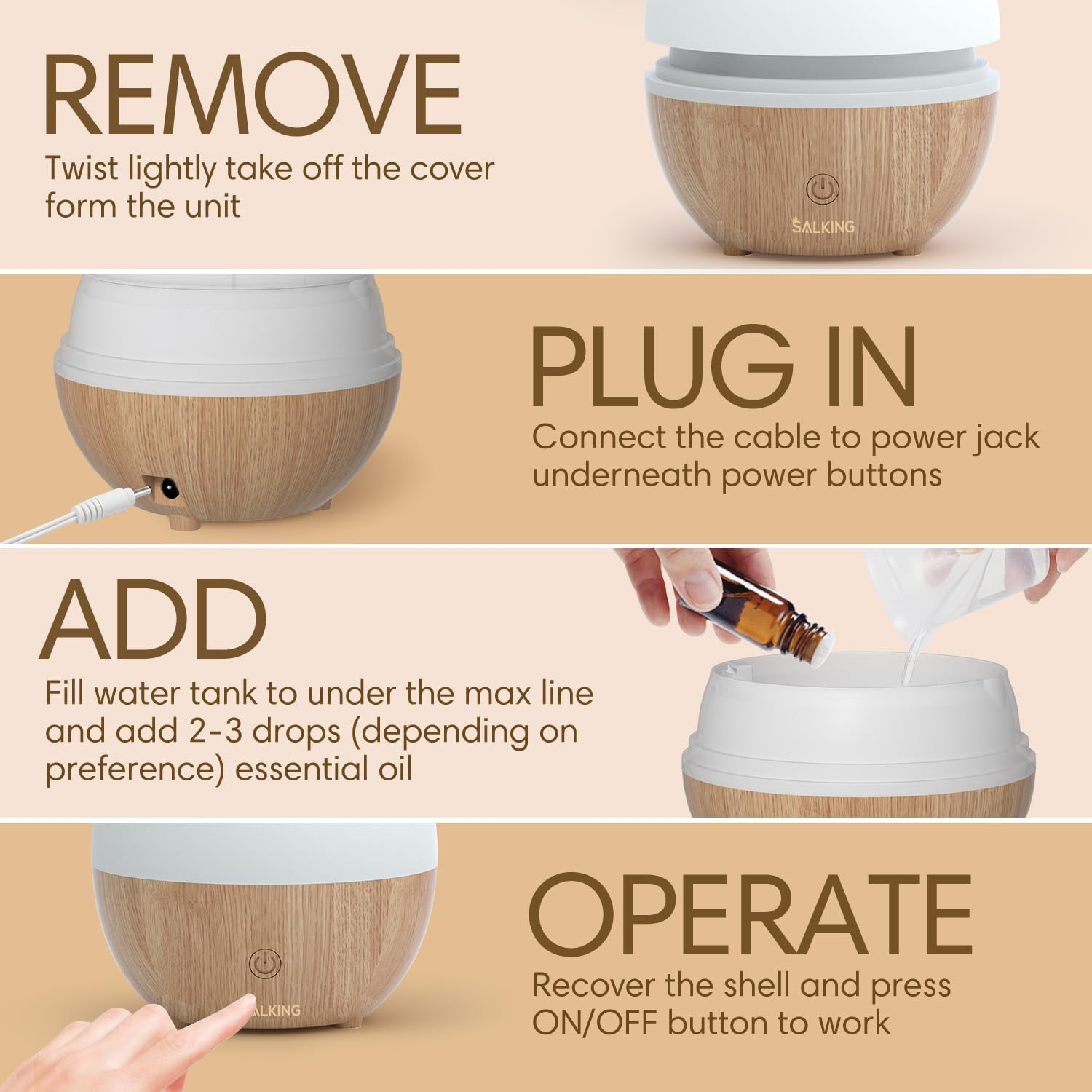 REMOVE
Twist lightly take off the cover form the unit

SALKING

PLUG IN
Connect the cable to power jack underneath power buttons

ADD
Fill water tank to under the max line and add 2-3 drops (depending on preference) essential oil

OPERATE
Recover the shell and press ON/OFF button to work

ALKING