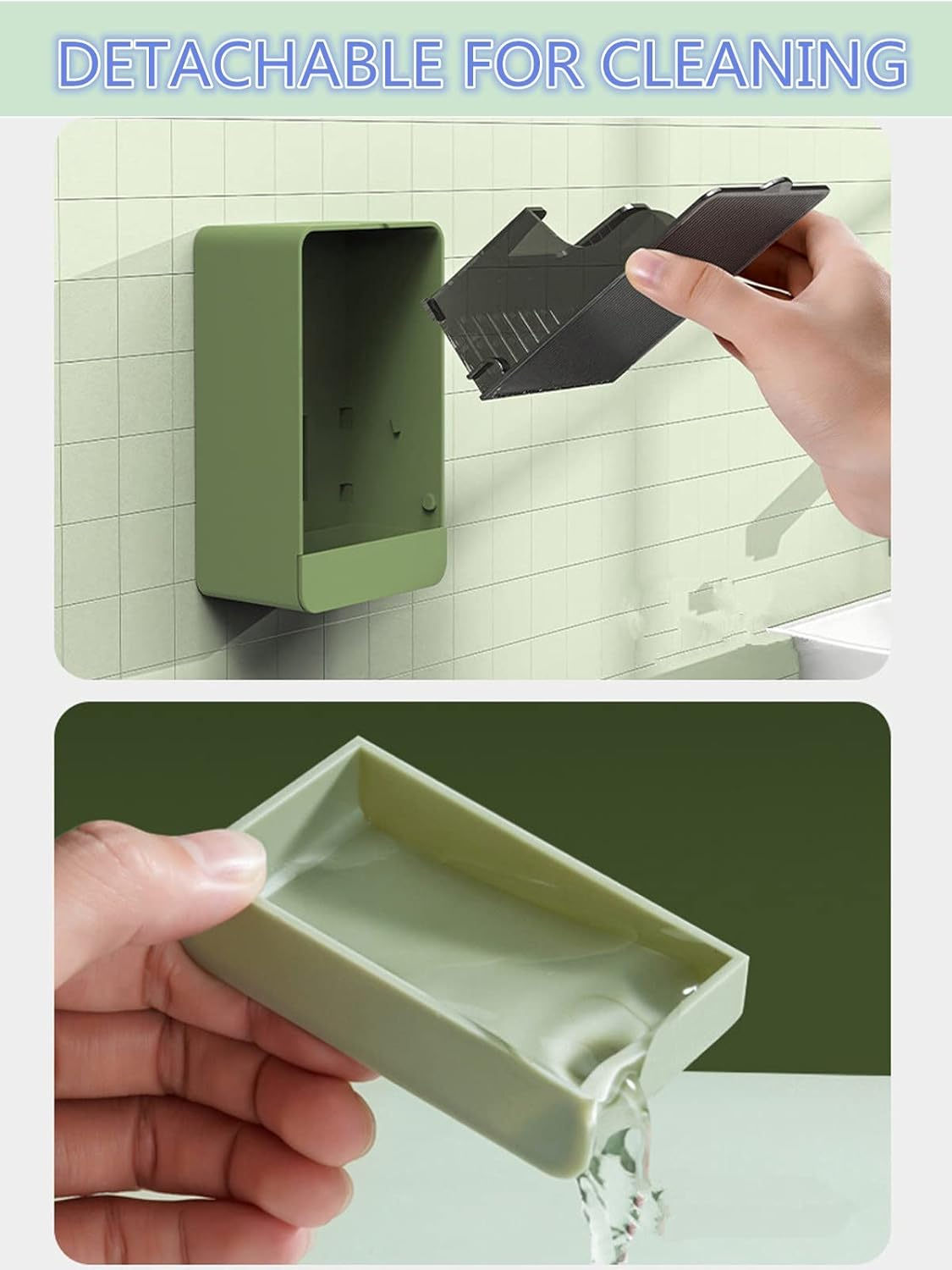 DETACHABLE FOR CLEANING