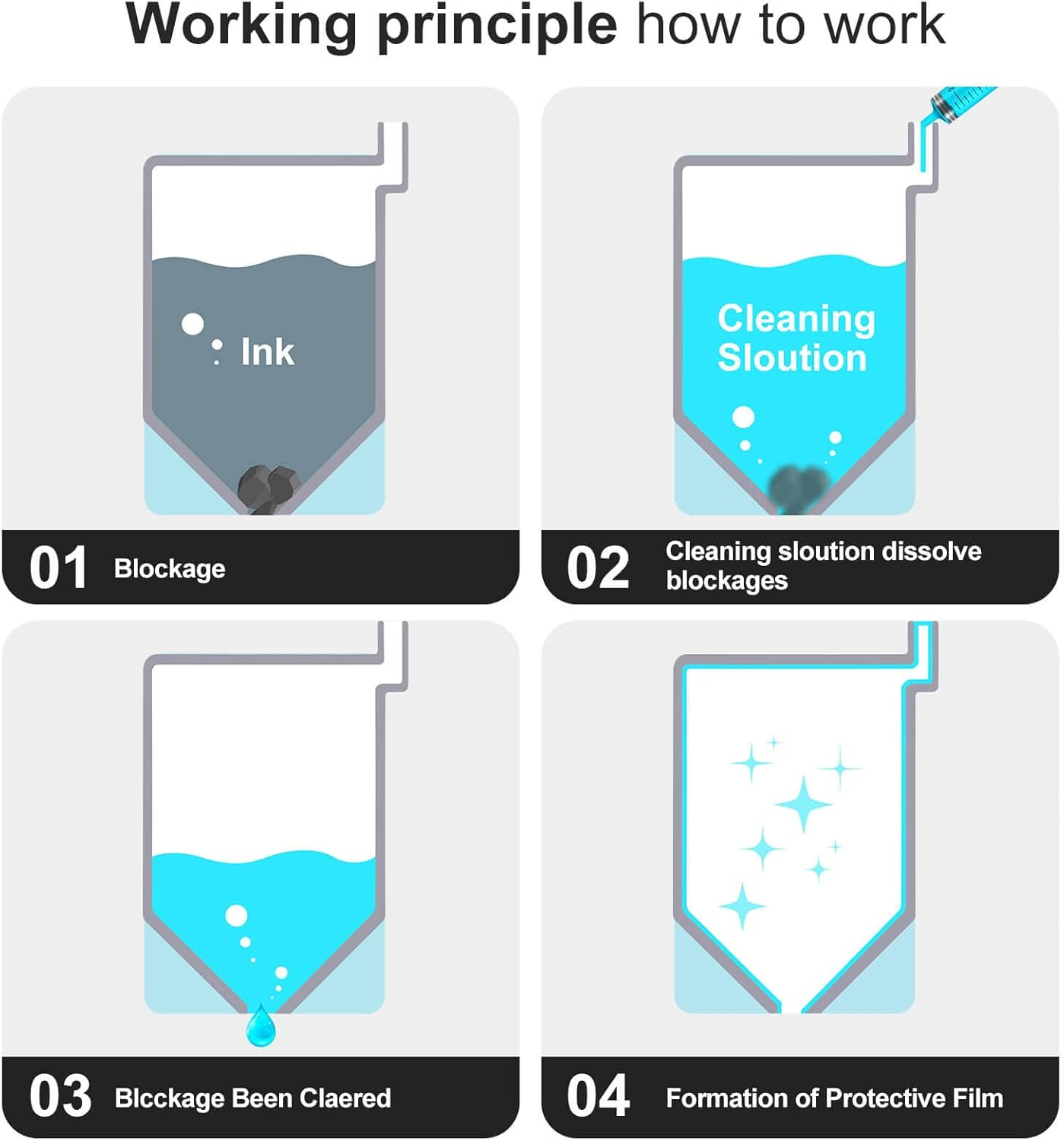 Working principle how to work

Ink

01 Blockage

Cleaning Sloution

02 Cleaning sloution dissolve blockages

03 Blcckage Been Claered

04 Formation of Protective Film