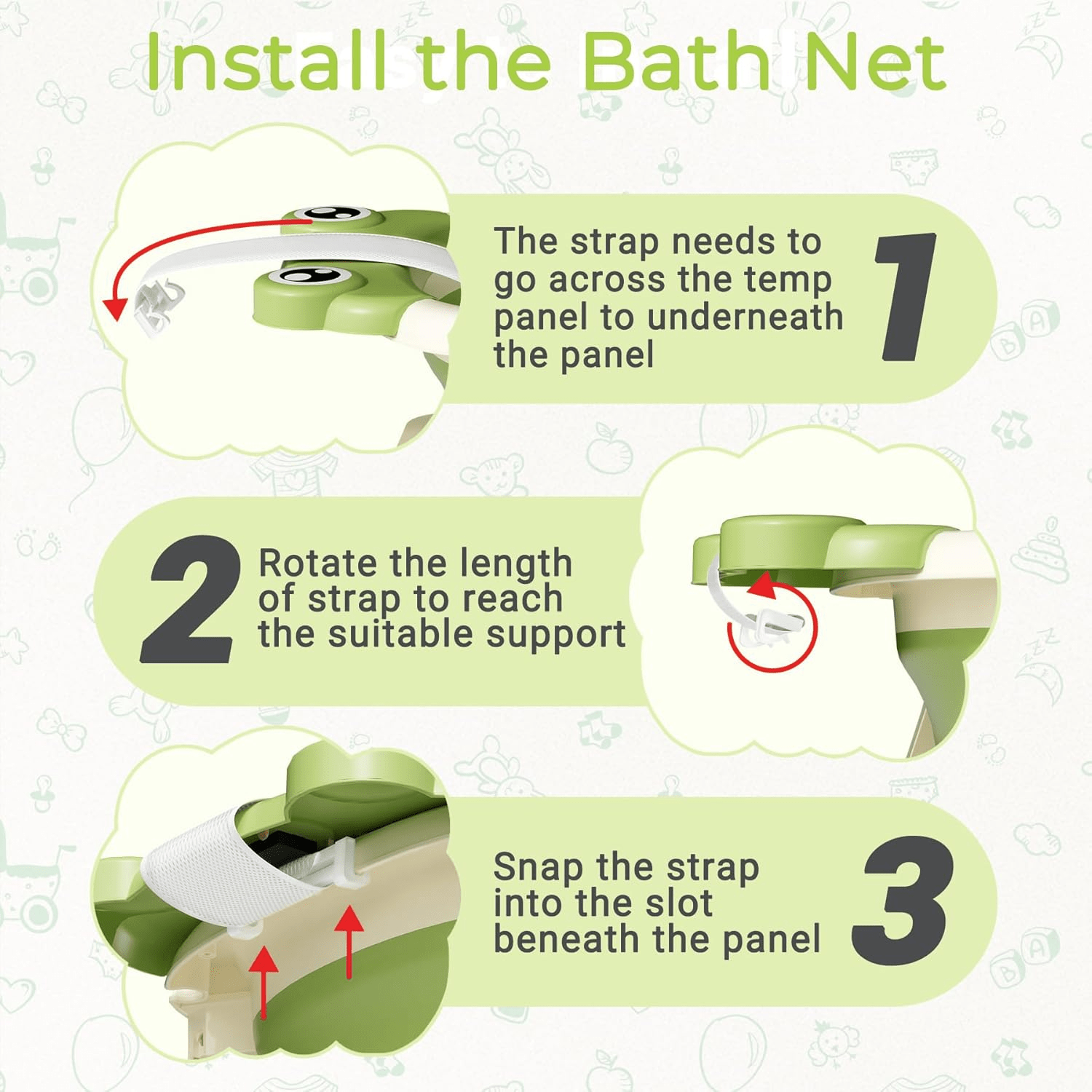 Install the Bath Net

The strap needs to go across the temp panel to underneath the panel

1

2

Rotate the length of strap to reach the suitable support

Snap the strap into the slot beneath the panel

3