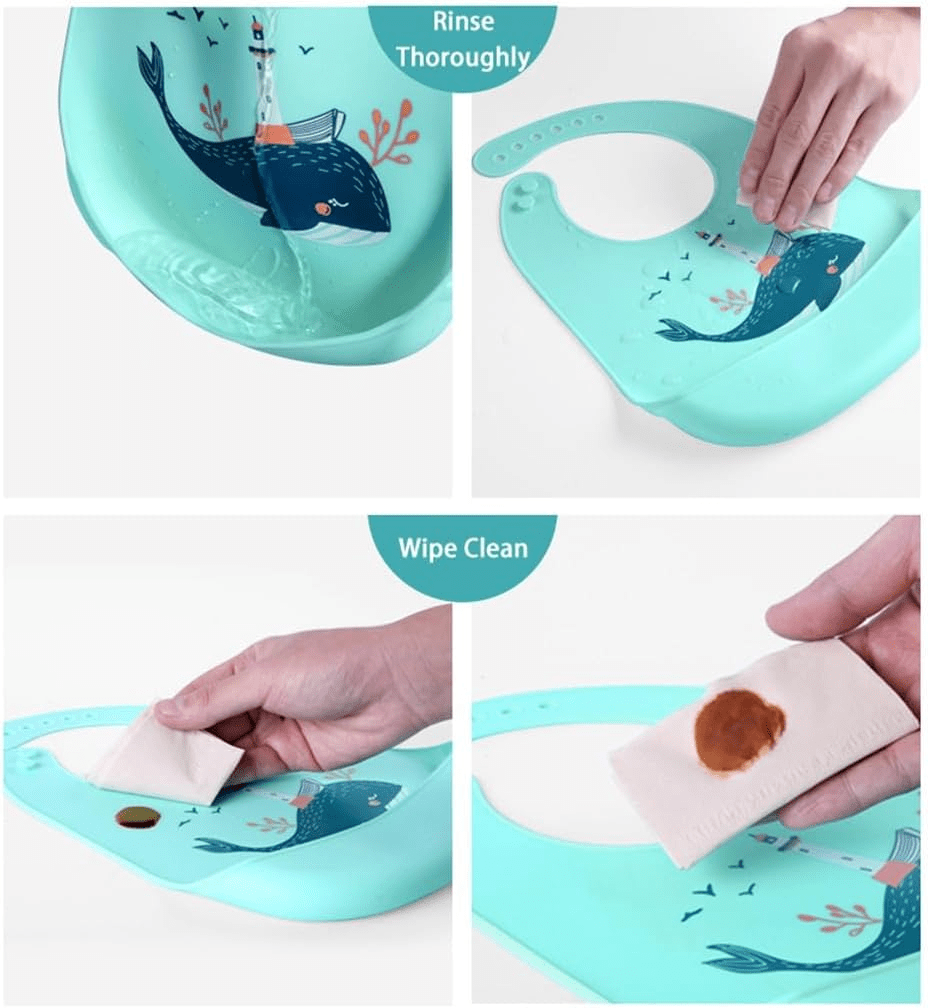 Rinse Thoroughly

Wipe Clean