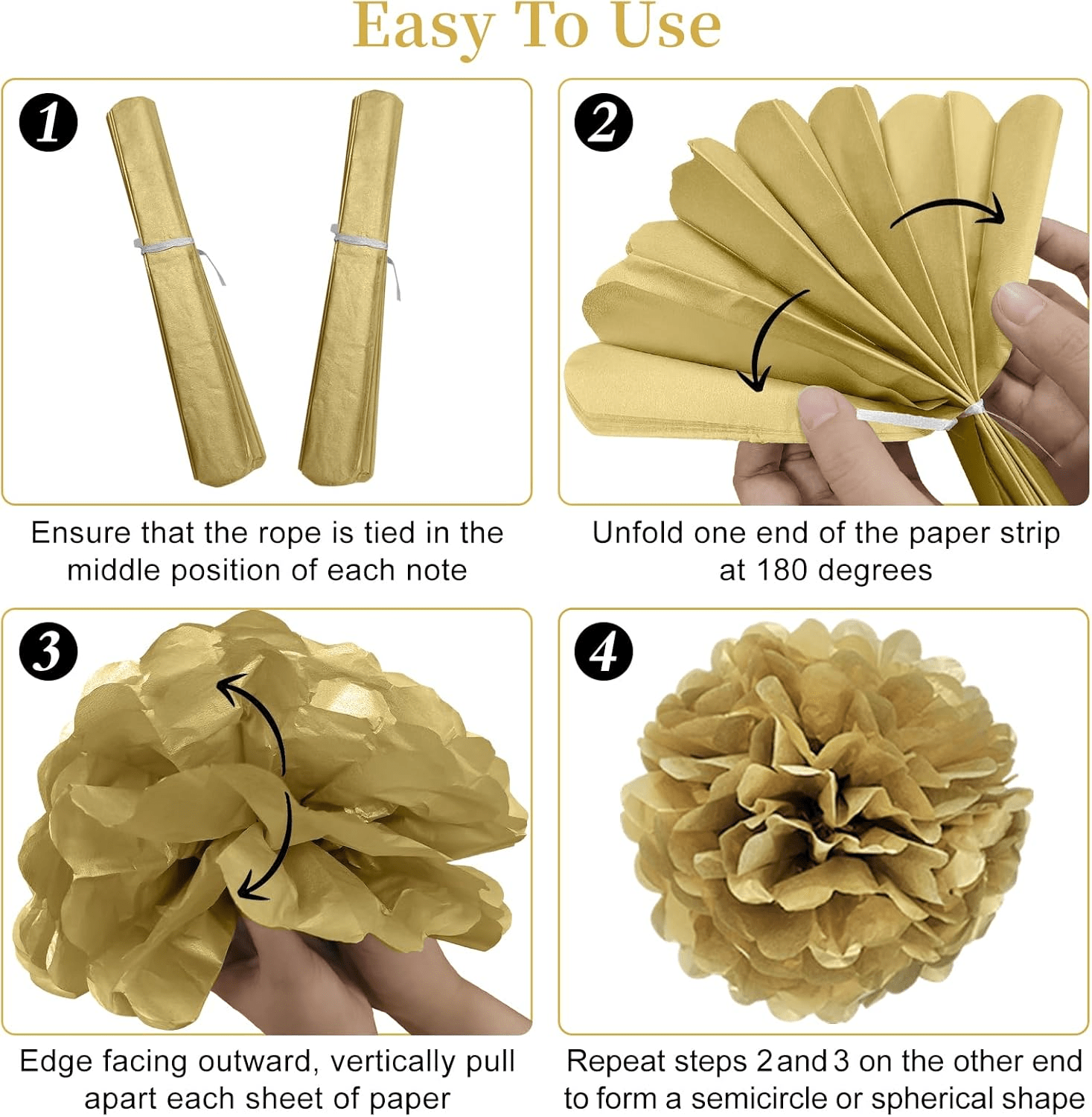 Easy To Use

1

Ensure that the rope is tied in the middle position of each note

2

Unfold one end of the paper strip at 180 degrees

3

Edge facing outward, vertically pull apart each sheet of paper

4

Repeat steps 2 and 3 on the other end to form a semicircle or spherical shape