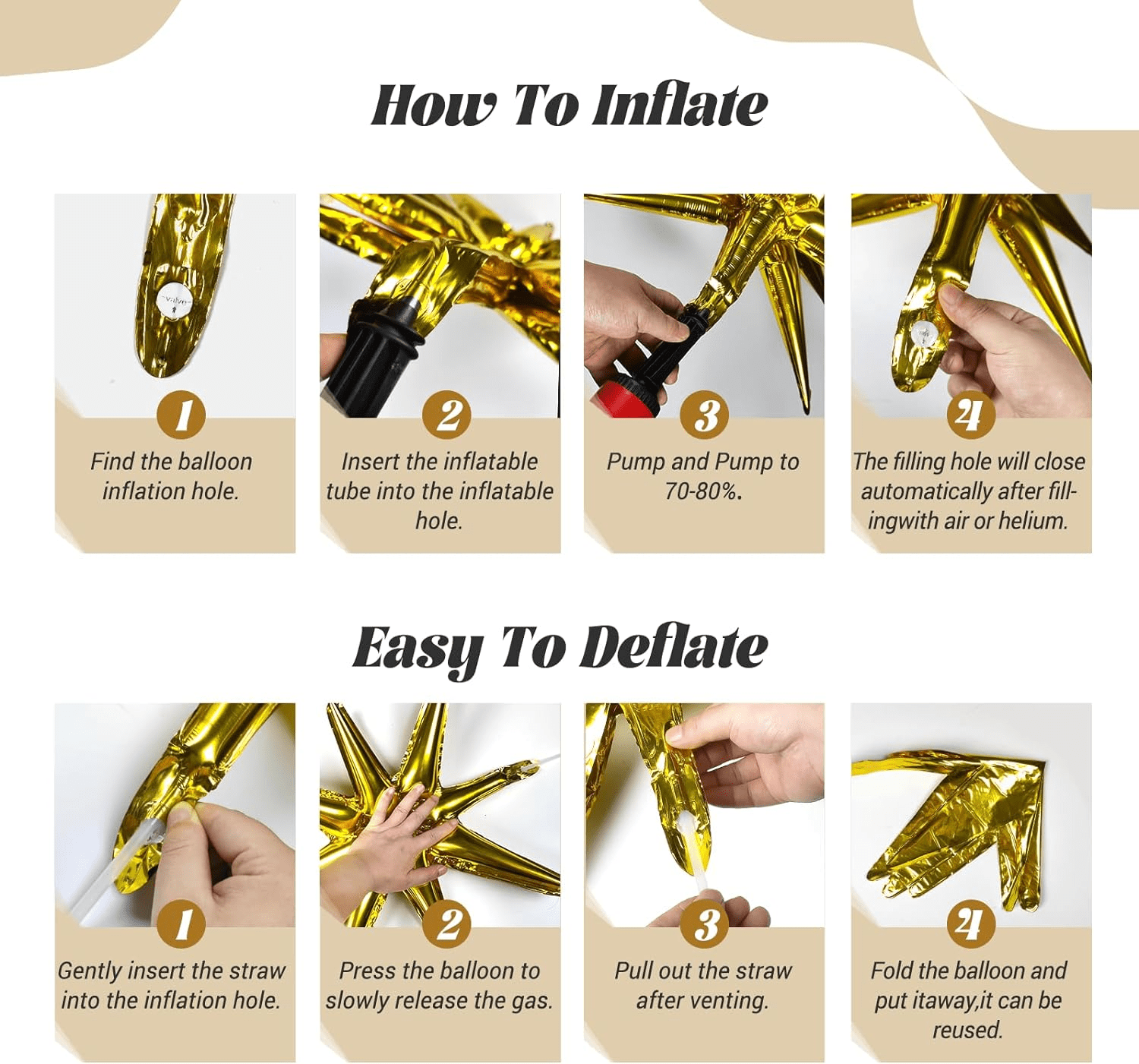 How To Inflate

valve

1
Find the balloon inflation hole.

2
Insert the inflatable tube into the inflatable hole.

3
Pump and Pump to 70-80%.

4
The filling hole will close automatically after fillingwith air or helium.

Easy To Deflate

1
Gently insert the straw into the inflation hole.

2
Press the balloon to slowly release the gas.

3
Pull out the straw after venting.

4
Fold the balloon and put itaway,it can be reused.