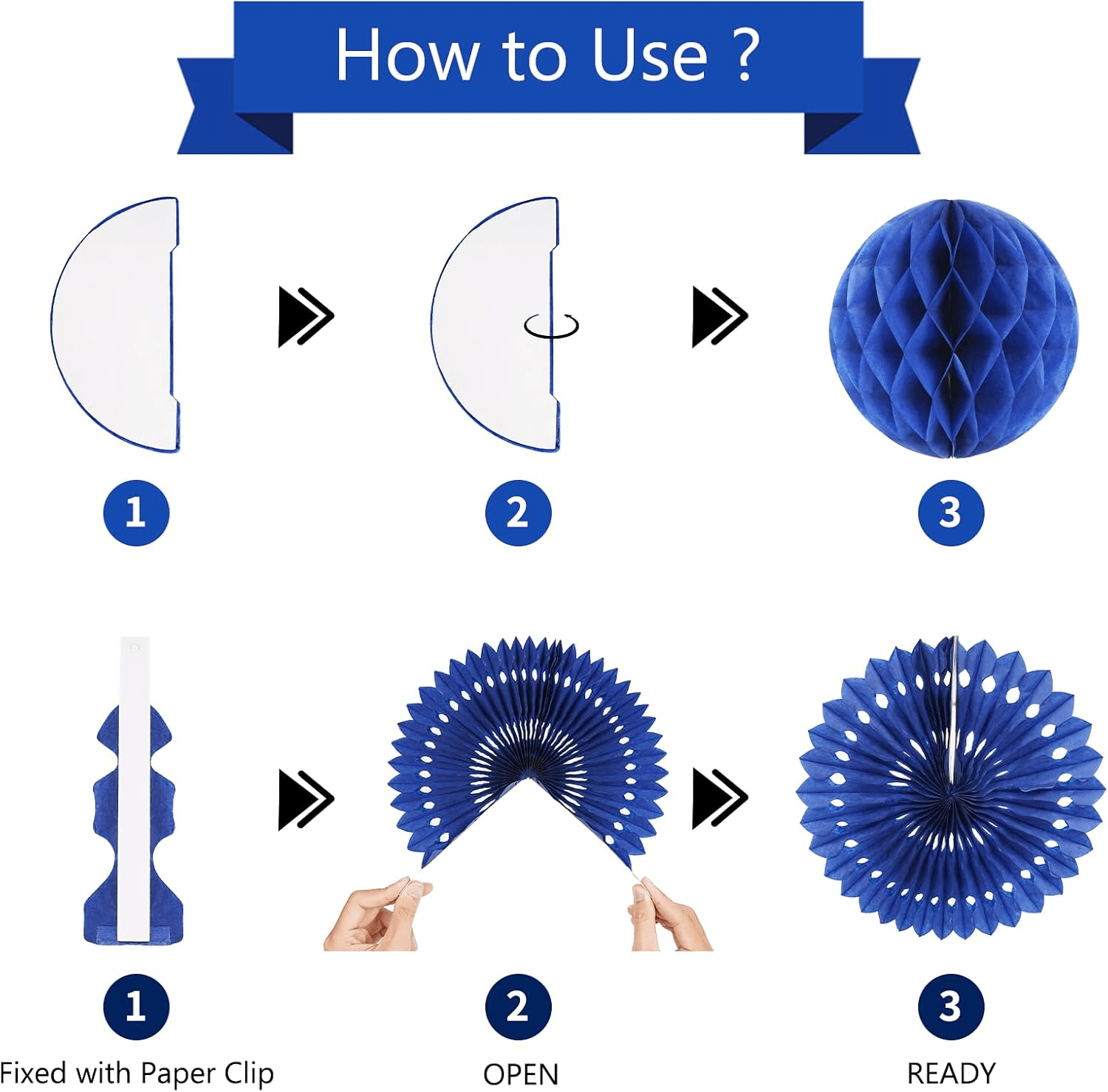 How to Use ?

1

2

3

1
Fixed with Paper Clip

2
OPEN

3
READY