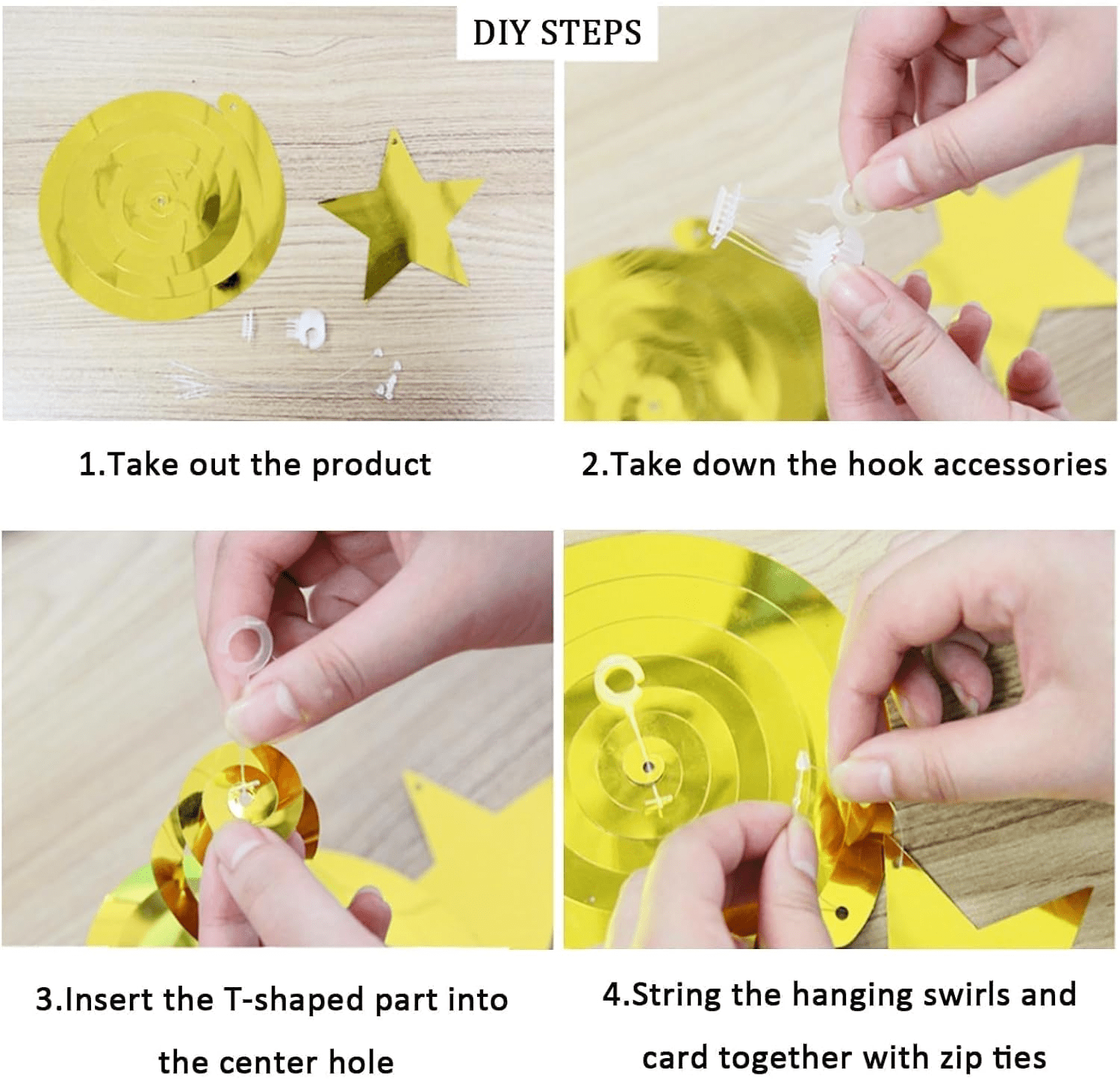 DIY STEPS

1.Take out the product

2.Take down the hook accessories

3.Insert the T-shaped part into the center hole

4.String the hanging swirls and card together with zip ties